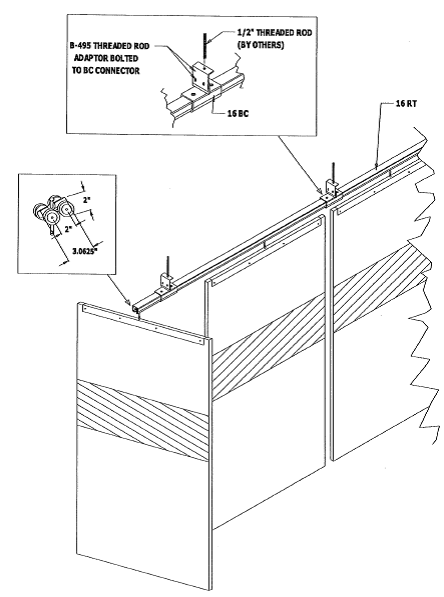 B-495 THREADED ROD ADAPTOR BOLTED TO BC CONNECTOR

1/2" THREADED ROD (BY OTHERS)

16 BC

16 RT

2"

2"

3.0625"